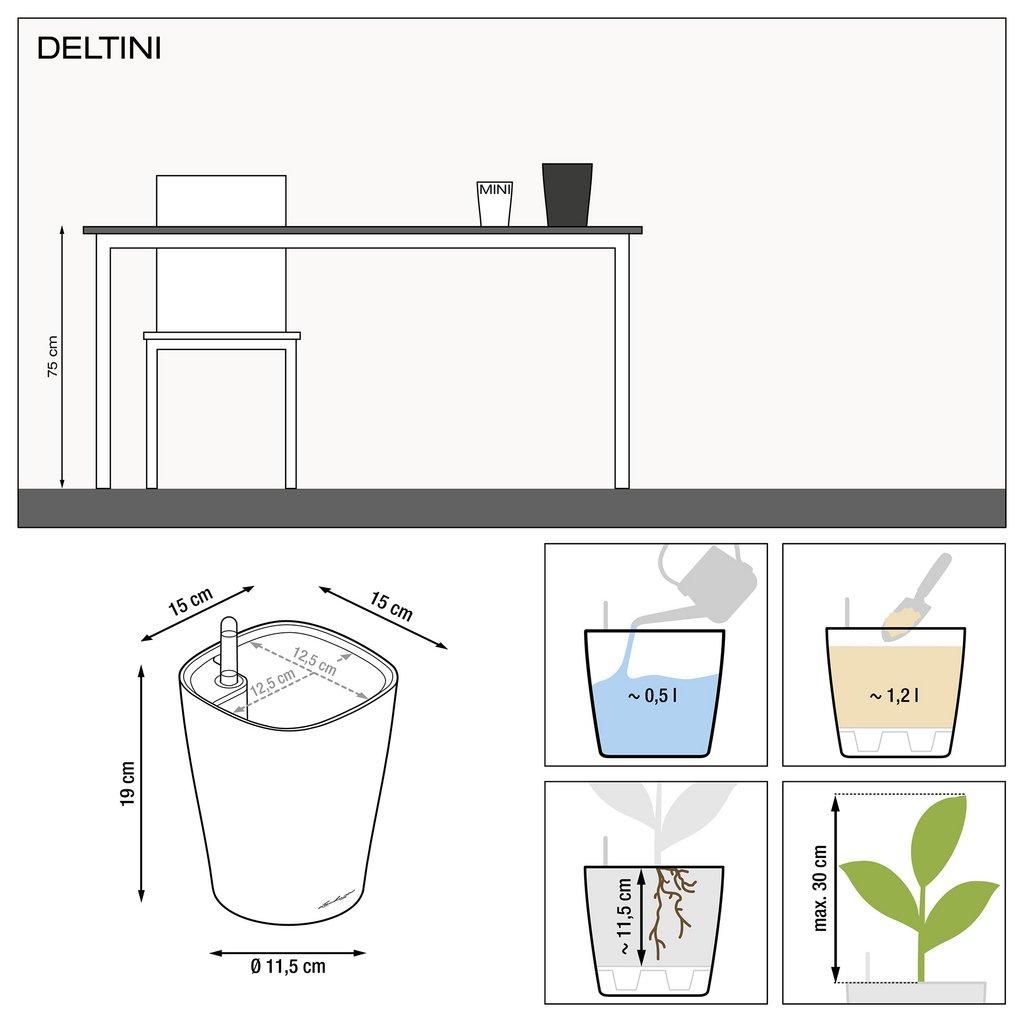 DELTINI

MINI

75 cm

15 cm

15 cm

12,5 cm

12,5 cm

19 cm

Ø 11,5 cm

~ 0,5 l

~ 1,2 l

~ 11,5 cm

max. 30 cm